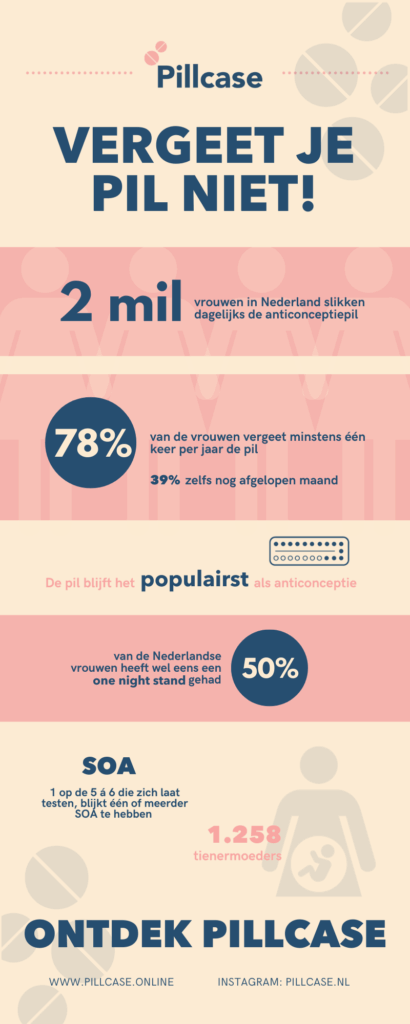 Pillcase

VERGEET JE PIL NIET!

2 mil vrouwen in Nederland slikken dagelijks de anticonceptiepil

78% van de vrouwen vergeet minstens één keer per jaar de pil

39% zelfs nog afgelopen maand

De pil blijft het populairst als anticonceptie

van de Nederlandse vrouwen heeft wel eens een one night stand gehad 50%

SOA

1 op de 5 á 6 die zich laat testen, blijkt één of meerder SOA te hebben

1.258 tienermoeders

ONTDEK PILLCASE

WWW.PILLCASE.ONLINE INSTAGRAM: PILLCASE.NL